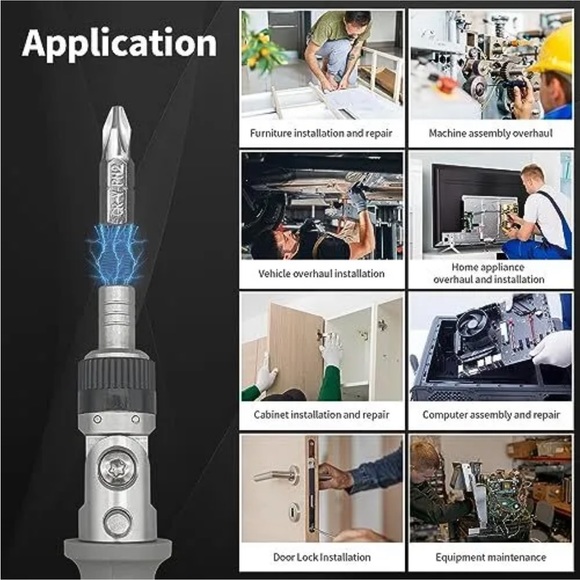 Application

CR-V PH2

Furniture installation and repair

Machine assembly overhaul

Vehicle overhaul installation

Home appliance overhaul and installation

Cabinet installation and repair

Computer assembly and repair

Door Lock Installation

Equipment maintenance